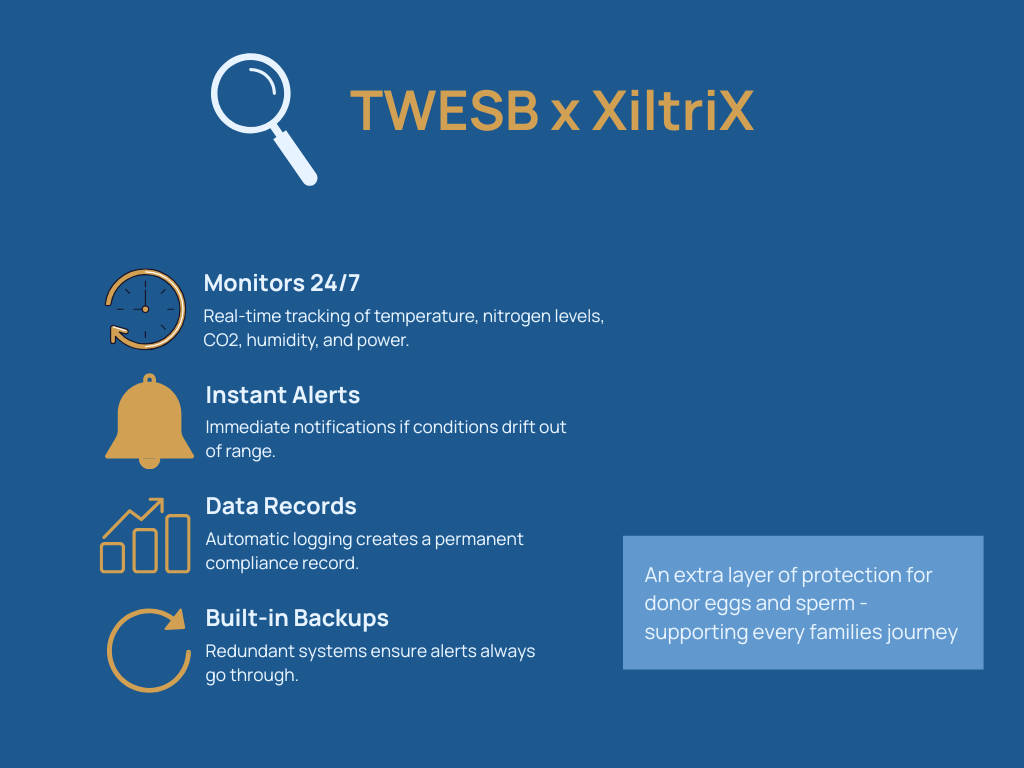 TWESB x XiltriX

Monitors 24/7
Real-time tracking of temperature, nitrogen levels, CO2, humidity, and power.

Instant Alerts
Immediate notifications if conditions drift out of range.

Data Records
Automatic logging creates a permanent compliance record.

Built-in Backups
Redundant systems ensure alerts always go through.

An extra layer of protection for donor eggs and sperm - supporting every families journey